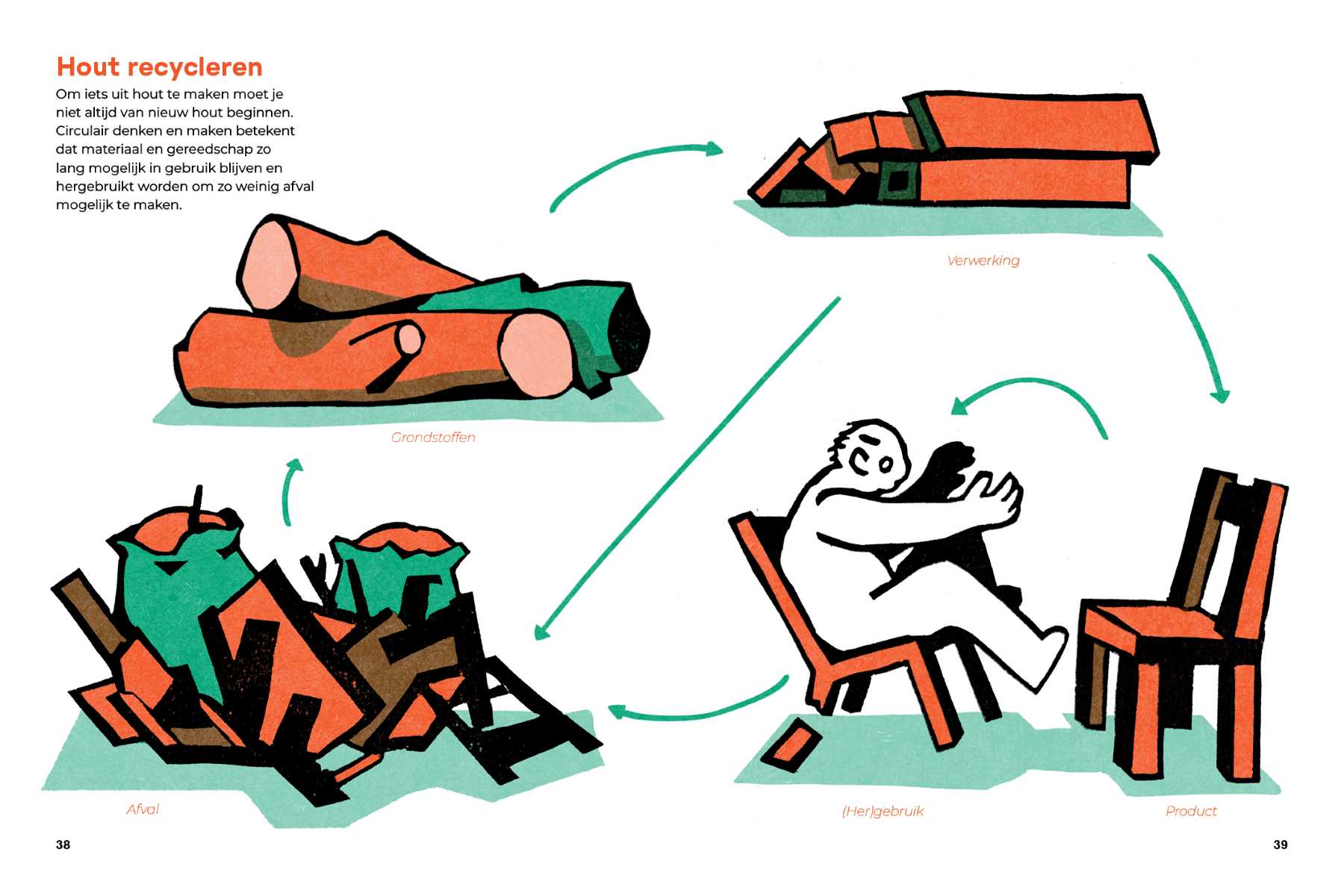 Hout recycleren

Om iets uit hout te maken moet je niet altijd van nieuw hout beginnen. Circulair denken en maken betekent dat materiaal en gereedschap zo lang mogelijk in gebruik blijven en hergebruikt worden om zo weinig afval mogelijk te maken.

Verwerking

Grondstoffen

Afval

(Her)gebruik

Product

38

39